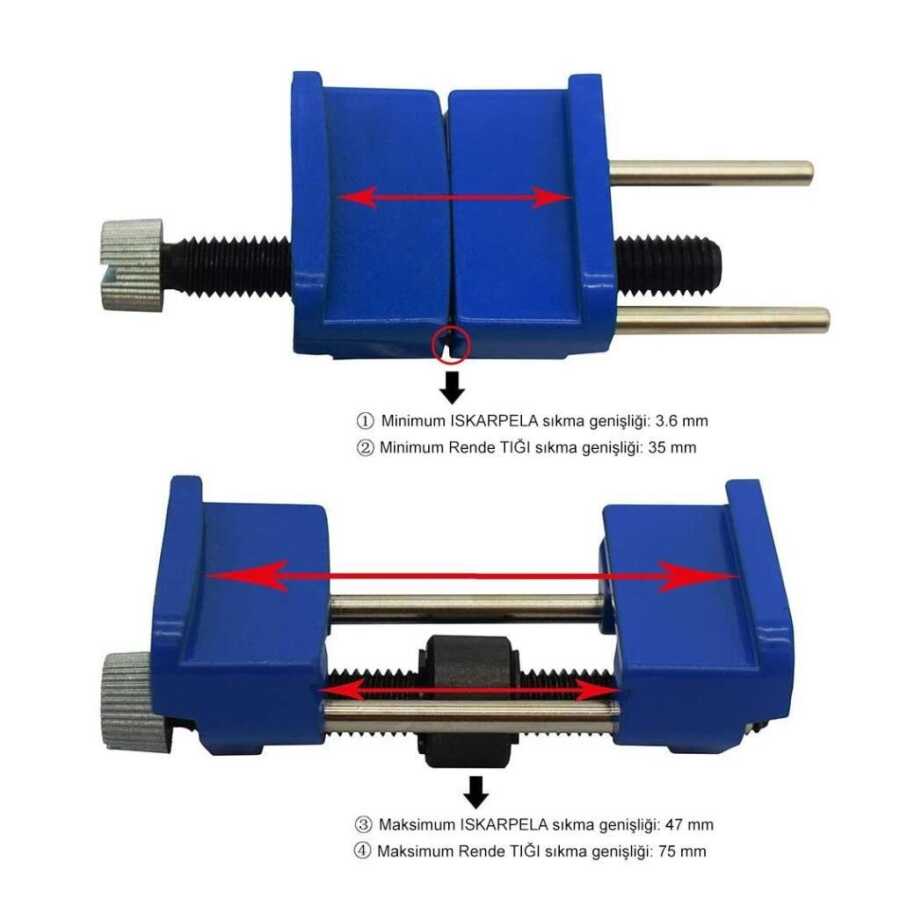 ① Minimum ISKARPELA sıkma genişliği: 3.6 mm
② Minimum Rende TIĞI sıkma genişliği: 35 mm

③ Maksimum ISKARPELA sıkma genişliği: 47 mm
④ Maksimum Rende TIĞI sıkma genişliği: 75 mm