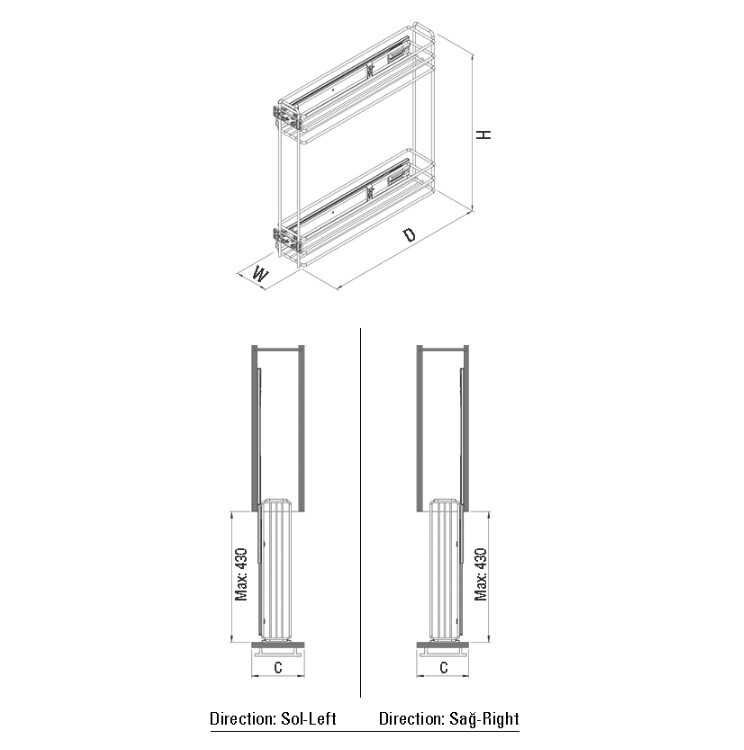 H

D

W

Max: 430

C

Max: 430

C

Direction: Sol-Left

Direction: Sağ-Right