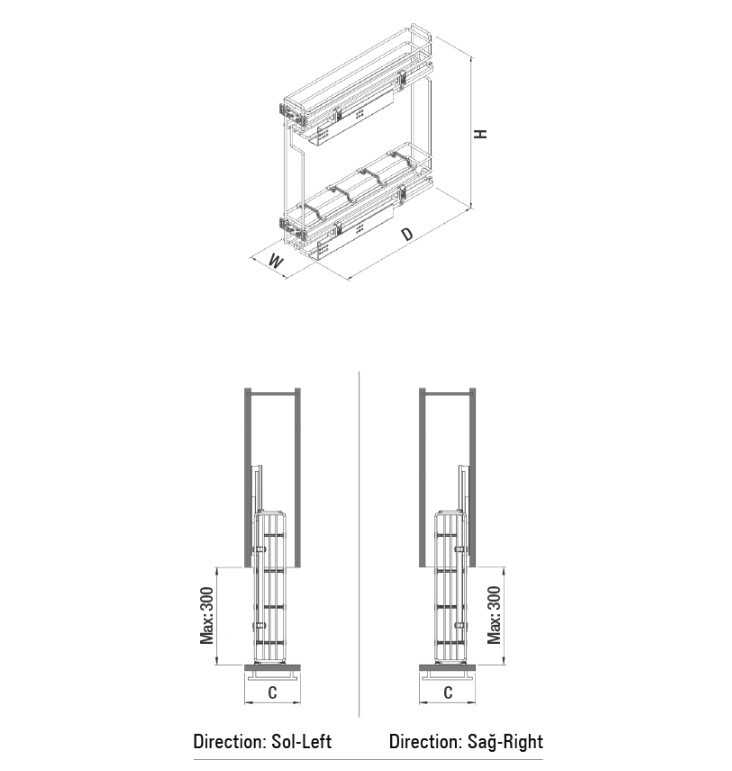 H

D

W

Max:300

C

Max:300

C

Direction: Sol-Left

Direction: Sağ-Right