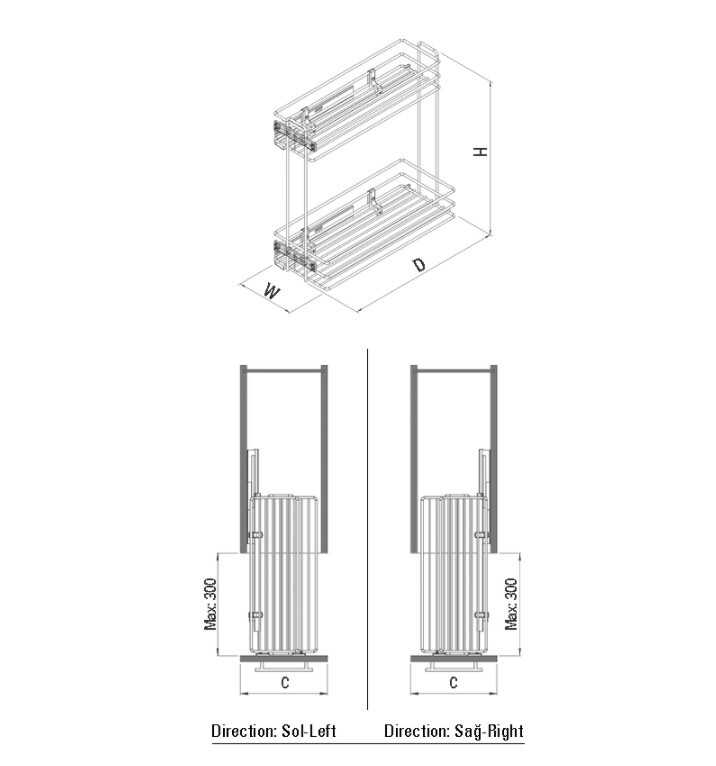 H

D

W

Max: 300

C

Max: 300

C

Direction: Sol-Left

Direction: Sağ-Right