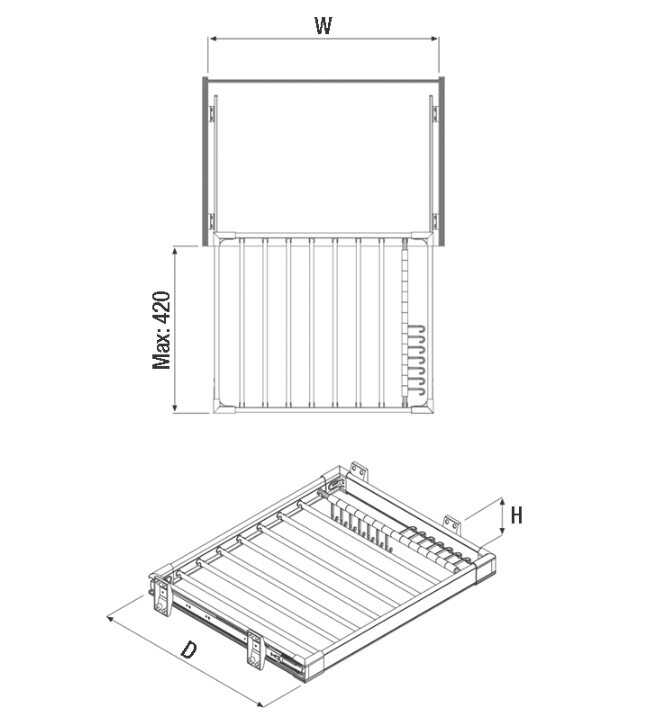 W

Max: 420

H

D