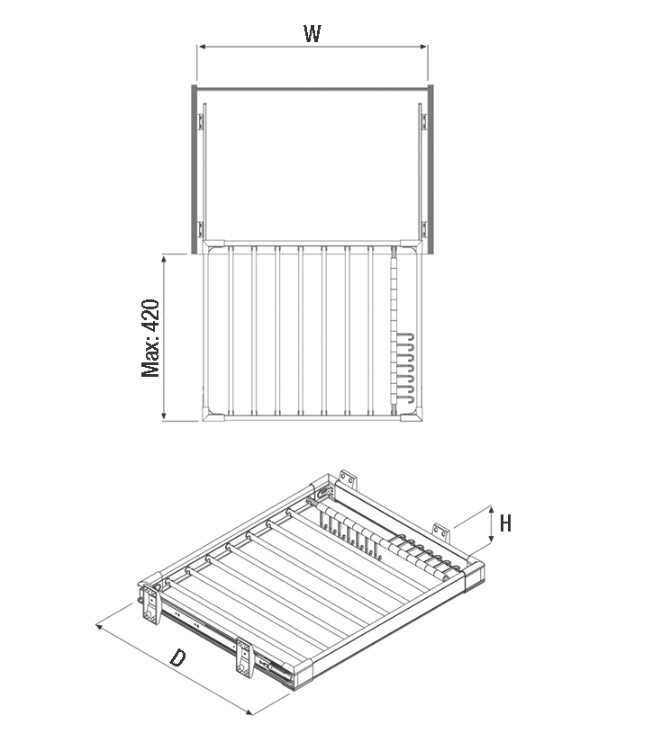 W

Max: 420

H

D