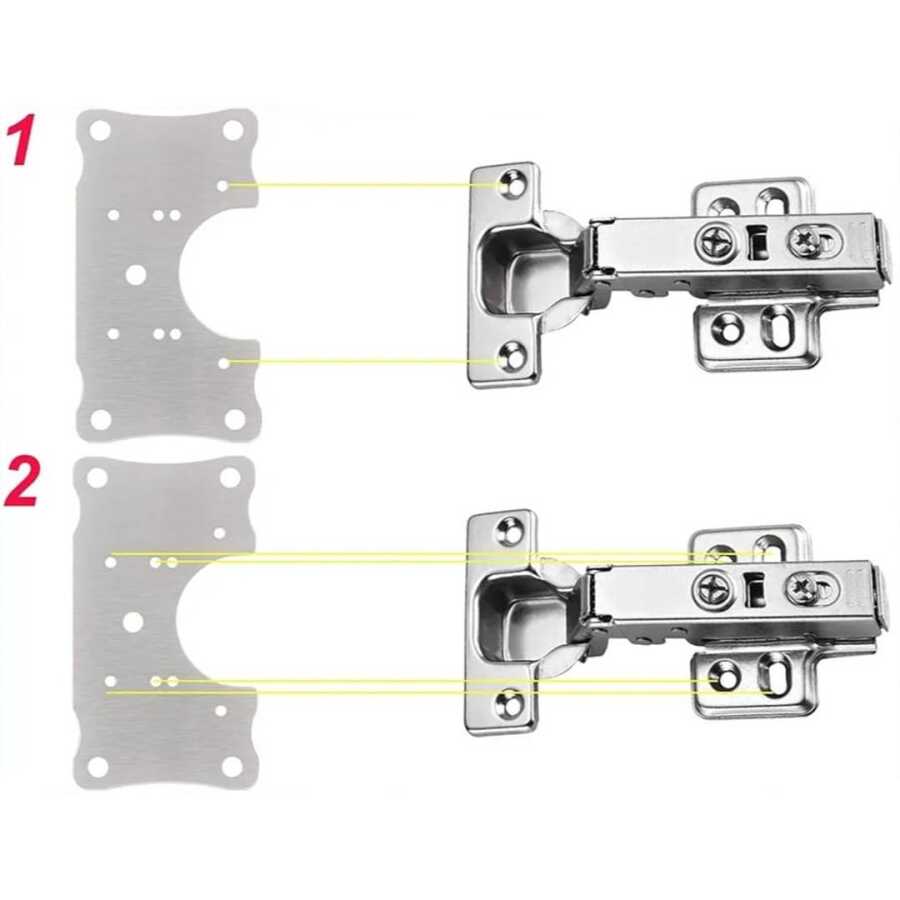 1

2