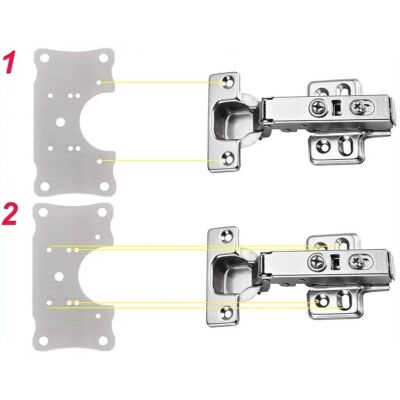 1

2